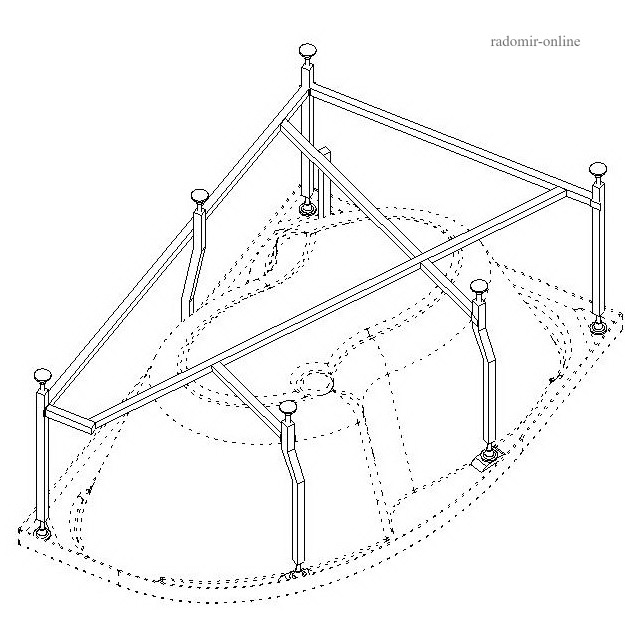 radomir-online